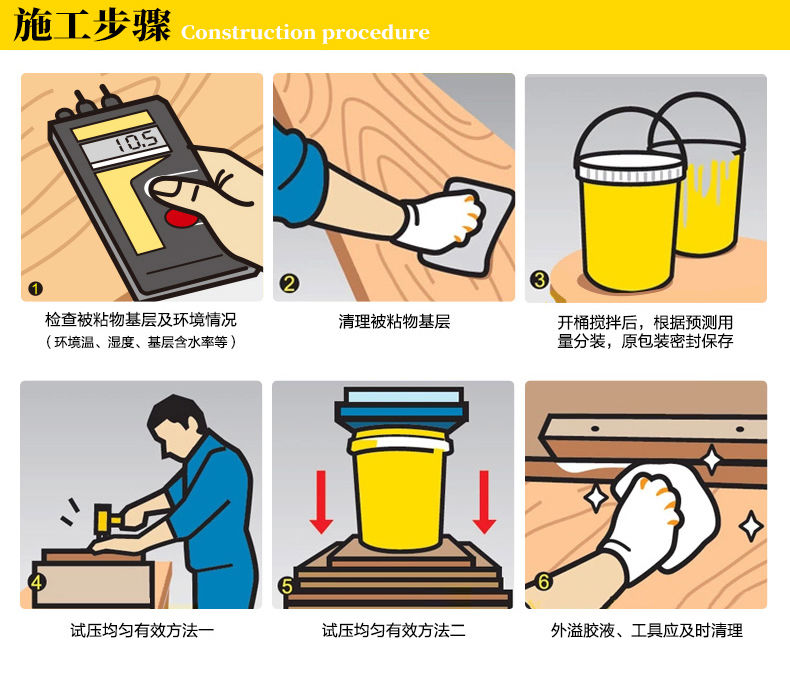 施工步骤 Construction procedure

10.5

1

检查被粘物基层及环境情况
（环境温、湿度、基层含水率等）

2

清理被粘物基层

3

开桶搅拌后，根据预测用量分装，原包装密封保存

4

试压均匀有效方法一

5

试压均匀有效方法二

6

外溢胶液、工具应及时清理