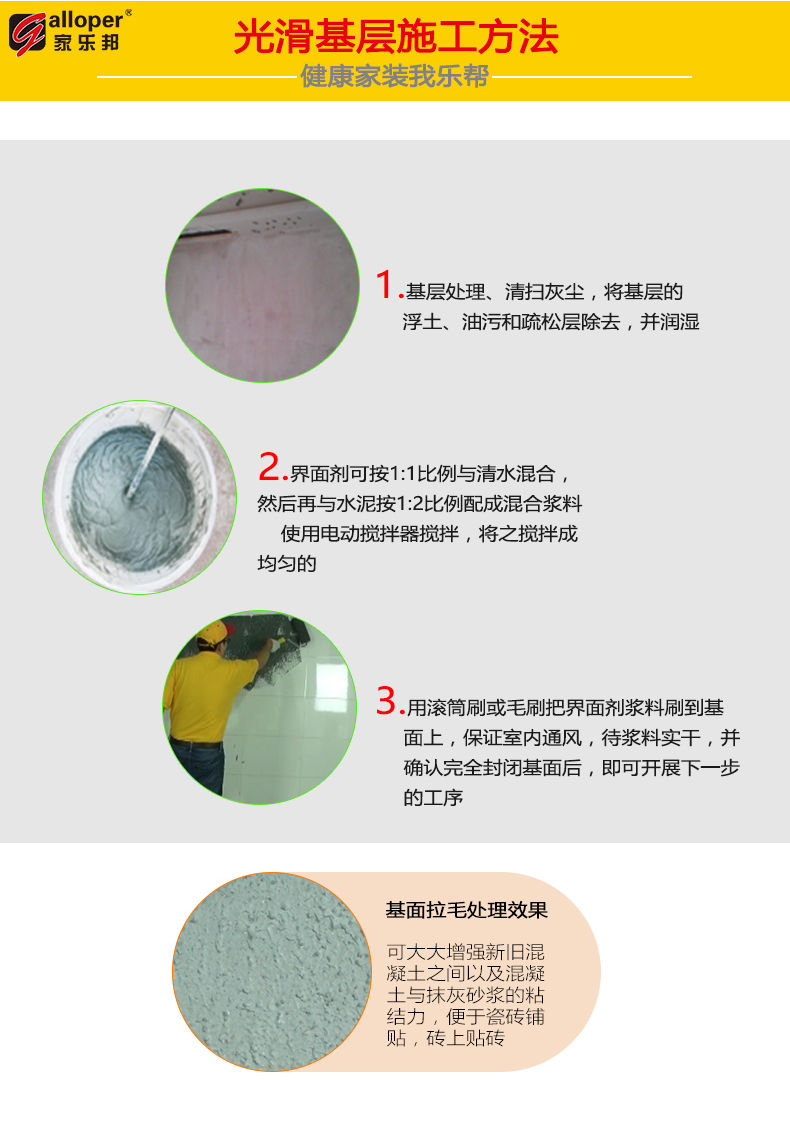 Galloper®
家乐邦

光滑基层施工方法

健康家装我乐帮

1.基层处理、清扫灰尘，将基层的浮土、油污和疏松层除去，并润湿

2.界面剂可按1:1比例与清水混合，然后再与水泥按1:2比例配成混合浆料 使用电动搅拌器搅拌，将之搅拌成均匀的

3.用滚筒刷或毛刷把界面剂浆料刷到基面上，保证室内通风，待浆料实干，并确认完全封闭基面后，即可开展下一步的工序

基面拉毛处理效果

可大大增强新旧混凝土之间以及混凝土与抹灰砂浆的粘结力，便于瓷砖铺贴，砖上贴砖