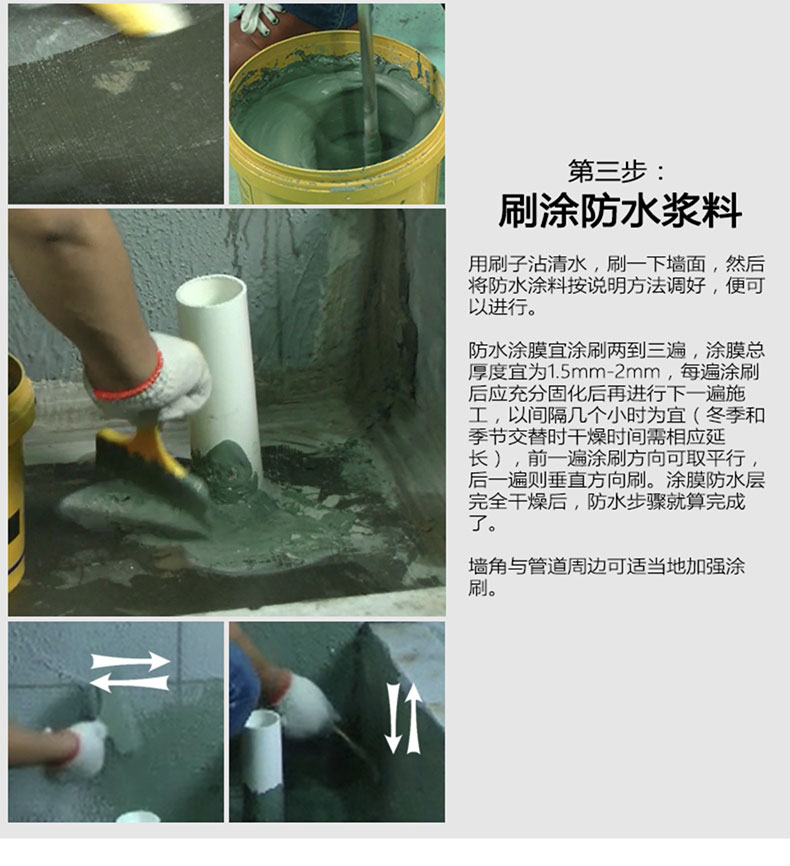 第三步：
刷涂防水浆料

用刷子沾清水，刷一下墙面，然后将防水涂料按说明方法调好，便可以进行。

防水涂膜宜涂刷两到三遍，涂膜总厚度宜为1.5mm-2mm，每遍涂刷后应充分固化后再进行下一遍施工，以间隔几个小时为宜（冬季和季节交替时干燥时间需相应延长），前一遍涂刷方向可取平行，后一遍则垂直方向刷。涂膜防水层完全干燥后，防水步骤就算完成了。

墙角与管道周边可适当地加强涂刷。